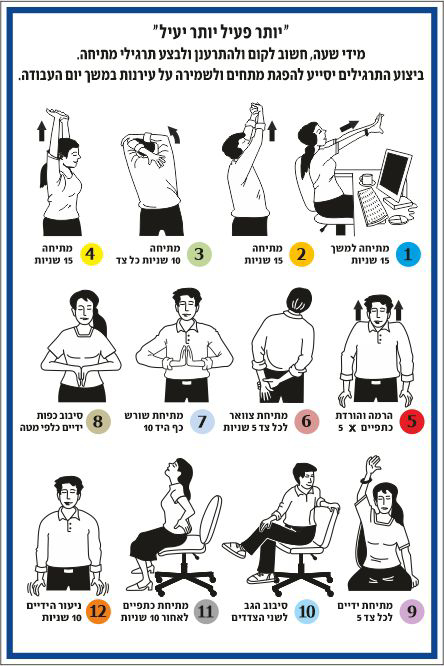 "יותר פעיל יותר יעיל"
מידי שעה, חשוב לקום ולהתרענן ולבצע תרגילי מתיחה.
ביצוע התרגילים יסייע להפגת מתחים ולשמירה על עירנות במשך יום העבודה.

1 מתיחה למשך 15 שניות

2 מתיחה 15 שניות

3 מתיחה 10 שניות כל צד

4 מתיחה 15 שניות

5 הרמה והורדת כתפיים x 5

6 מתיחת צוואר לכל צד 5 שניות

7 מתיחת שורש כף היד 10

8 סיבוב כפות ידיים כלפי מטה

9 מתיחת ידיים לכל צד 5

10 סיבוב הגב לשני הצדדים

11 מתיחת כתפיים לאחור 10 שניות

12 ניעור הידיים 10 שניות